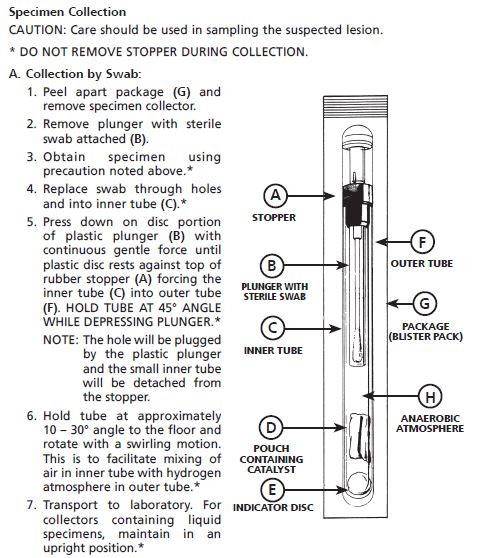 Specimen Collection
CAUTION: Care should be used in sampling the suspected lesion.

* DO NOT REMOVE STOPPER DURING COLLECTION.

A. Collection by Swab:

1. Peel apart package (G) and remove specimen collector.

2. Remove plunger with sterile swab attached (B).

3. Obtain specimen using precaution noted above.*

4. Replace swab through holes and into inner tube (C).*

5. Press down on disc portion of plastic plunger (B) with continuous gentle force until plastic disc rests against top of rubber stopper (A) forcing the inner tube (C) into outer tube (F). HOLD TUBE AT 45° ANGLE WHILE DEPRESSING PLUNGER.*

NOTE: The hole will be plugged by the plastic plunger and the small inner tube will be detached from the stopper.

6. Hold tube at approximately 10 – 30° angle to the floor and rotate with a swirling motion. This is to facilitate mixing of air in inner tube with hydrogen atmosphere in outer tube.*

7. Transport to laboratory. For collectors containing liquid specimens, maintain in an upright position.*

A
STOPPER

B
PLUNGER WITH STERILE SWAB

C
INNER TUBE

D
POUCH CONTAINING CATALYST

E
INDICATOR DISC

F
OUTER TUBE

G
PACKAGE (BLISTER PACK)

H
ANAEROBIC ATMOSPHERE